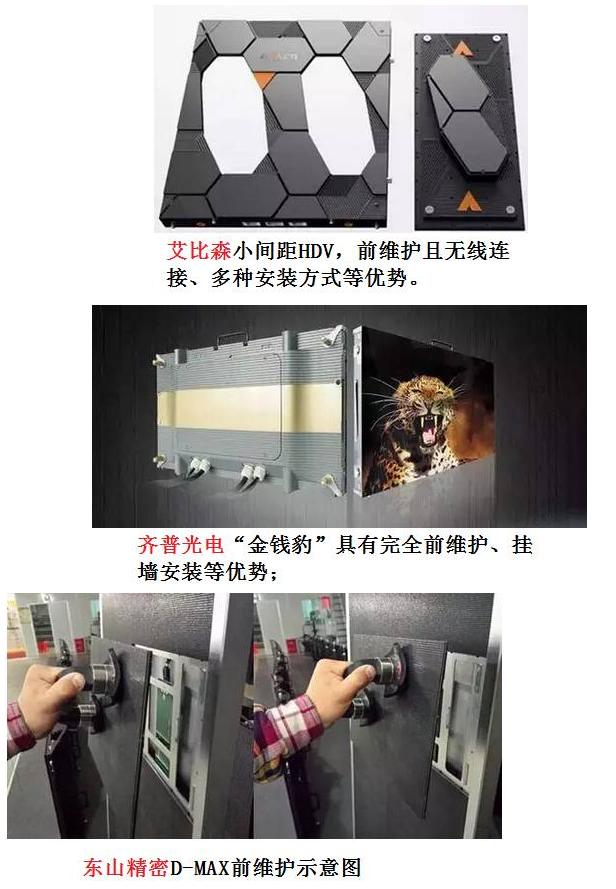 艾比森小间距HDV，前维护且无线连接、多种安装方式等优势。

齐普光电“金钱豹”具有完全前维护、挂墙安装等优势；

东山精密D-MAX前维护示意图