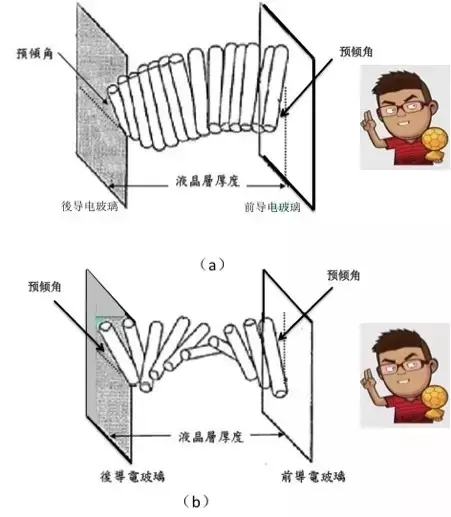 预倾角

预倾角

液晶層厚度

後导电玻璃

前导电玻璃

（a）

预倾角

预倾角

液晶層厚度

後導電玻璃

前導電玻璃

（b）