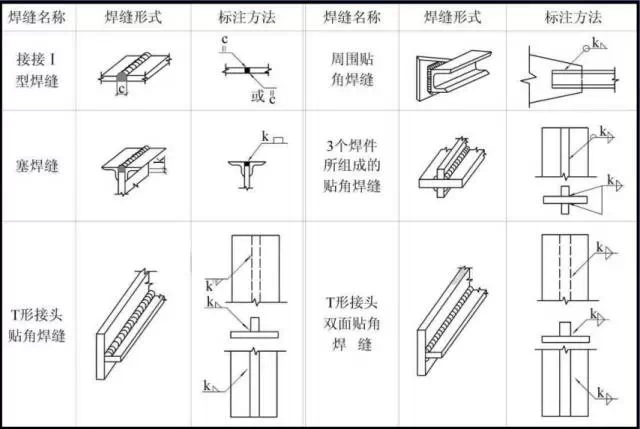 | 焊缝名称 | 焊缝形式 | 标注方法 | 焊缝名称 | 焊缝形式 | 标注方法 |
|---|---|---|---|---|---|
| 接接 I 型焊缝 | c | c 或 c | 周围贴角焊缝 | | k |
| 塞焊缝 | | k | 3个焊件所组成的贴角焊缝 | | k k |
| T形接头贴角焊缝 | | k k k | T形接头双面贴角焊 缝 | | k k k |