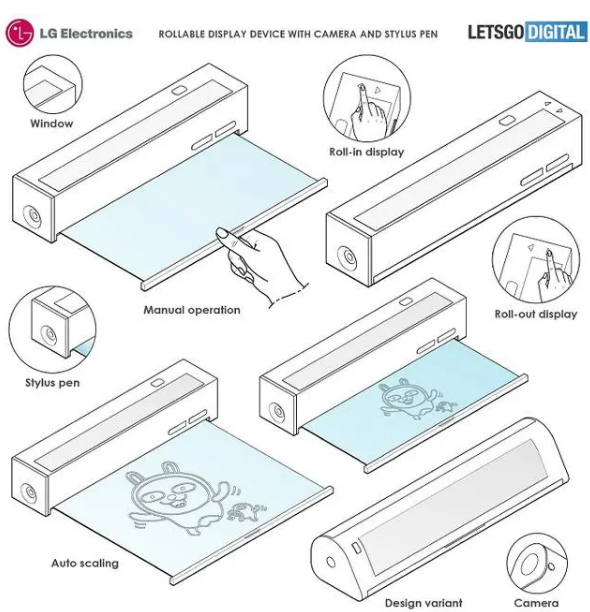 LG Electronics

ROLLABLE DISPLAY DEVICE WITH CAMERA AND STYLUS PEN

LETSGO DIGITAL

Window

Roll-in display

Manual operation

Roll-out display

Stylus pen

Auto scaling

Design variant

Camera