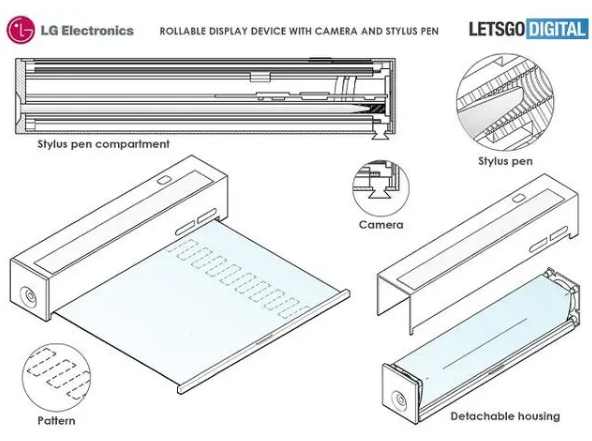 LG Electronics

ROLLABLE DISPLAY DEVICE WITH CAMERA AND STYLUS PEN

LETSGO DIGITAL

Stylus pen compartment

Stylus pen

Camera

Pattern

Detachable housing